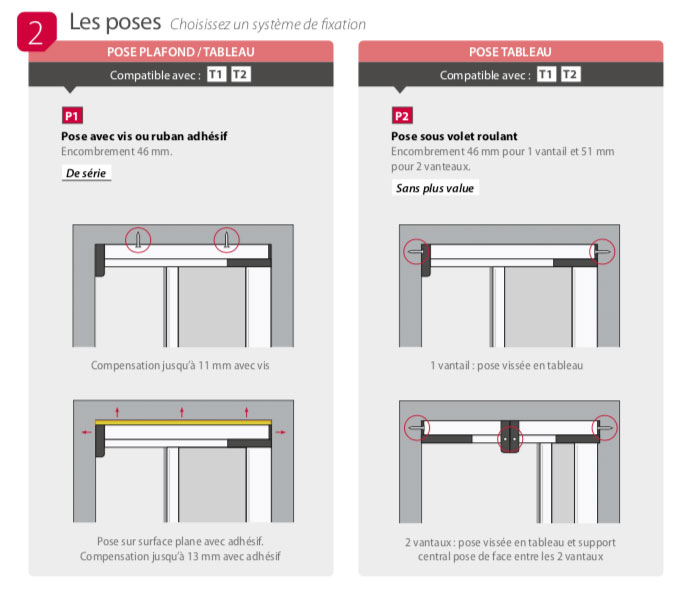 2 Les poses Choisissez un système de fixation

POSE PLAFOND / TABLEAU

Compatible avec : T1 T2

P1

Pose avec vis ou ruban adhésif

Encombrement 46 mm.

De série

Compensation jusqu'à 11 mm avec vis

Pose sur surface plane avec adhésif.
Compensation jusqu'à 13 mm avec adhésif

POSE TABLEAU

Compatible avec : T1 T2

P2

Pose sous volet roulant

Encombrement 46 mm pour 1 vantail et 51 mm pour 2 vanteaux.

Sans plus value

1 vantail : pose vissée en tableau

2 vantaux : pose vissée en tableau et support central pose de face entre les 2 vantaux