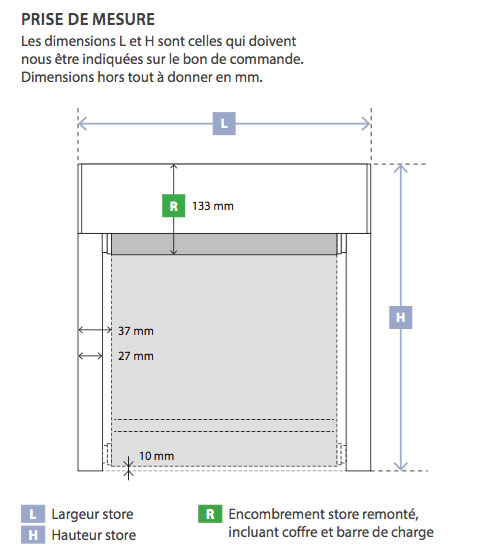 PRISE DE MESURE
Les dimensions L et H sont celles qui doivent nous être indiquées sur le bon de commande. Dimensions hors tout à donner en mm.

L

R 133 mm

H

37 mm
27 mm

10 mm

L Largeur store
H Hauteur store

R Encombrement store remonté, incluant coffre et barre de charge